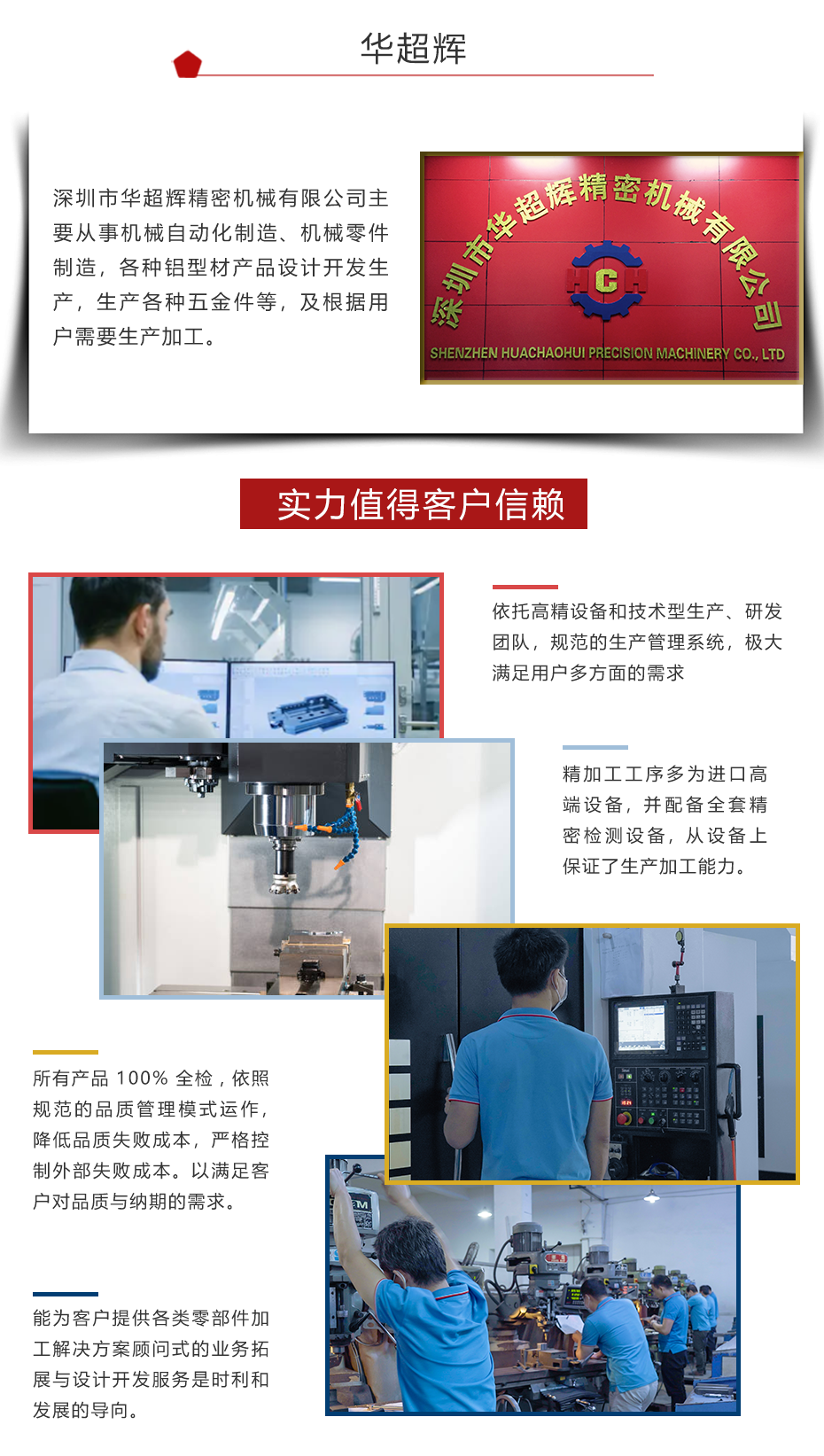 华超辉

深圳市华超辉精密机械有限公司主要从事机械自动化制造、机械零件制造，各种铝型材产品设计开发生产，生产各种五金件等，及根据用户需要生产加工。

深圳市华超辉精密机械有限公司

HCH

SHENZHEN HUACHAOHUI PRECISION MACHINERY CO., LTD

实力值得客户信赖

依托高精设备和技术型生产、研发团队，规范的生产管理系统，极大满足用户多方面的需求

精加工工序多为进口高端设备，并配备全套精密检测设备，从设备上保证了生产加工能力。

所有产品 100% 全检，依照规范的品质管理模式运作，降低品质失败成本，严格控制外部失败成本。以满足客户对品质与纳期的需求。

能为客户提供各类零部件加工解决方案顾问式的业务拓展与设计开发服务是时利和发展的导向。